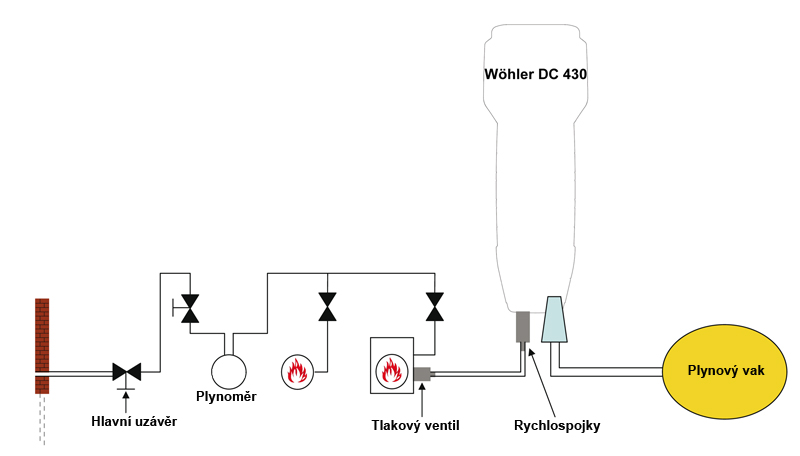 Wöhler DC 430

Plynoměr

Hlavní uzávěr

Tlakový ventil

Rychlospojky

Plynový vak